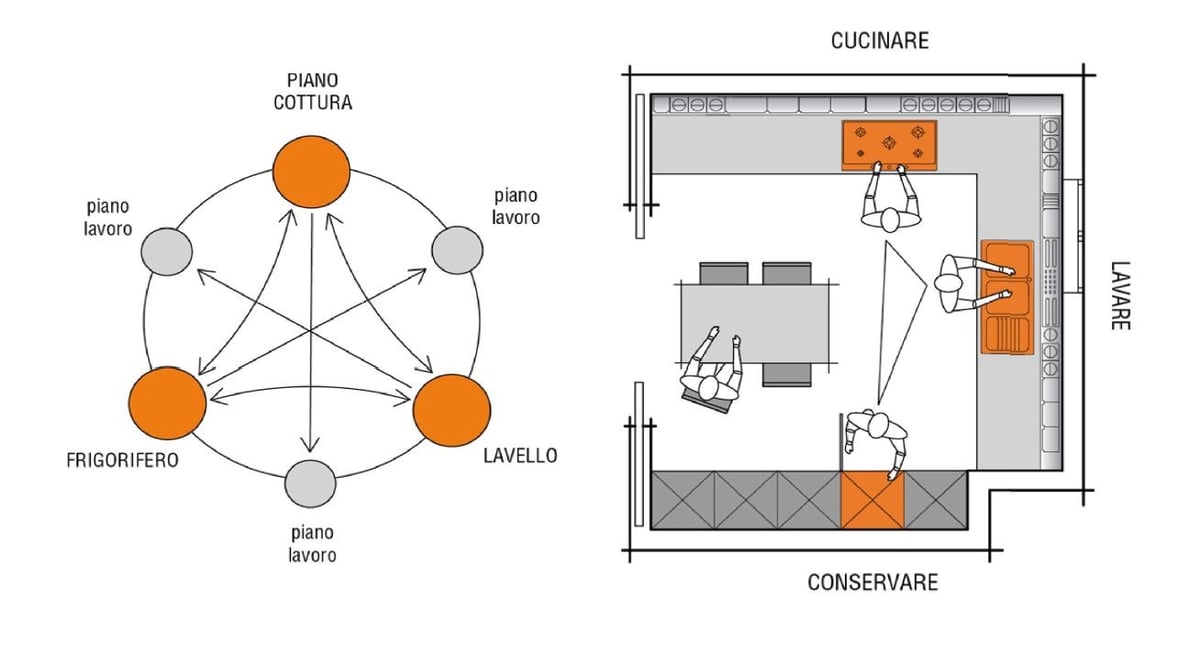 PIANO COTTURA

piano lavoro

piano lavoro

FRIGORIFERO

LAVELLO

piano lavoro

CUCINARE

LAVARE

CONSERVARE